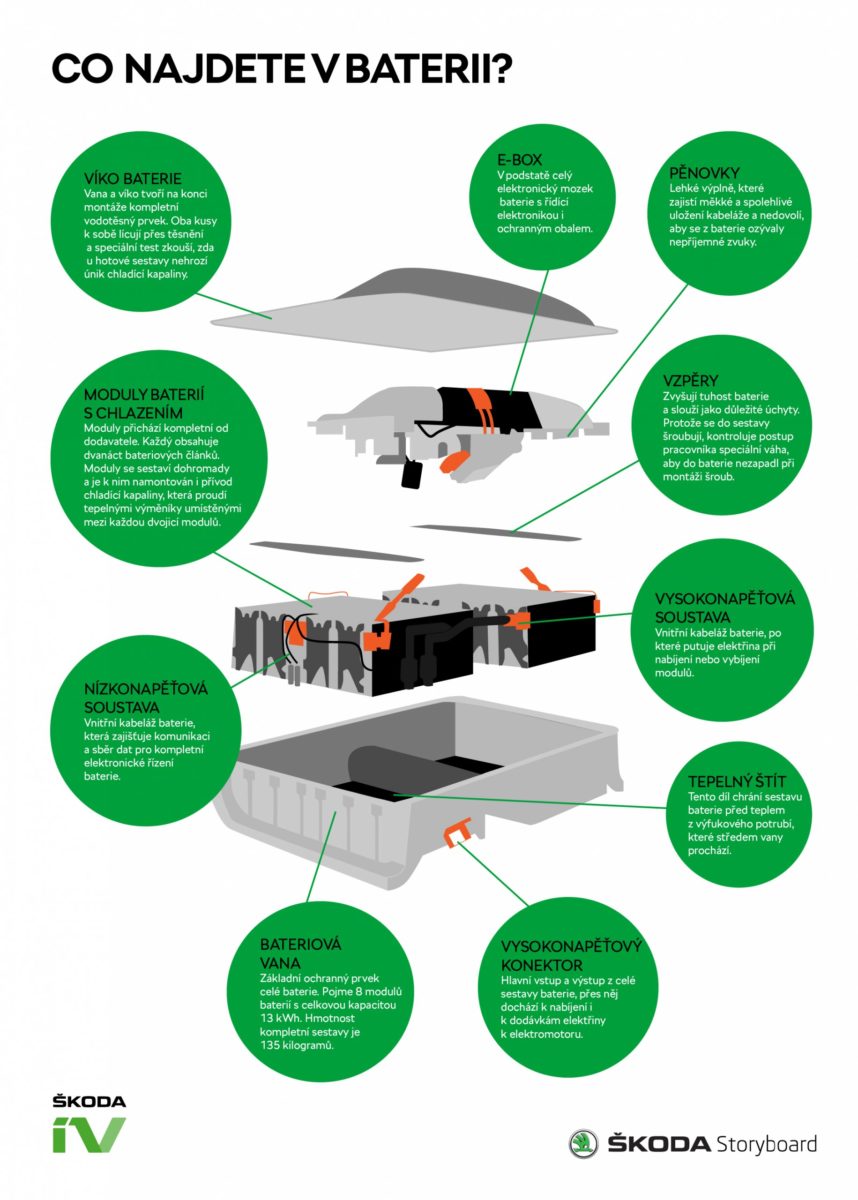 CO NAJDETE V BATERII?

VÍKO BATERIE
Vana a víko tvoří na konci montáže kompletní vodotěsný prvek. Oba kusy k sobě lícují přes těsnění a speciální test zkouší, zda u hotové sestavy nehrozí únik chladicí kapaliny.

E-BOX
V podstatě celý elektronický mozek baterie s řídicí elektronikou i ochranným obalem.

PĚNOVKY
Lehké výplně, které zajistí měkké a spolehlivé uložení kabeláže a nedovolí, aby se z baterie ozývaly nepříjemné zvuky.

MODULY BATERIÍ S CHLAZENÍM
Moduly přichází kompletní od dodavatele. Každý obsahuje dvanáct bateriových článků. Moduly se sestaví dohromady a je k nim namontován i přívod chladicí kapaliny, která proudí tepelnými výměníky umístěnými mezi každou dvojicí modulů.

VZPĚRY
Zvyšují tuhost baterie a slouží jako důležité úchyty. Protože se do sestavy šroubují, kontroluje postup pracovníka speciální váha, aby do baterie nezapadl při montáži šroub.

VYSOKONAPĚŤOVÁ SOUSTAVA
Vnitřní kabeláž baterie, po které putuje elektřina při nabíjení nebo vybíjení modulů.

NÍZKONAPĚŤOVÁ SOUSTAVA
Vnitřní kabeláž baterie, která zajišťuje komunikaci a sběr dat pro kompletní elektronické řízení baterie.

TEPELNÝ ŠTÍT
Tento díl chrání sestavu baterie před teplem z výfukového potrubí, které středem vany prochází.

BATERIOVÁ VANA
Základní ochranný prvek celé baterie. Pojme 8 modulů baterií s celkovou kapacitou 13 kWh. Hmotnost kompletní sestavy je 135 kilogramů.

VYSOKONAPĚŤOVÝ KONEKTOR
Hlavní vstup a výstup z celé sestavy baterie, přes něj dochází k nabíjení i k dodávkám elektřiny k elektromotoru.

ŠKODA
iV

ŠKODA Storyboard