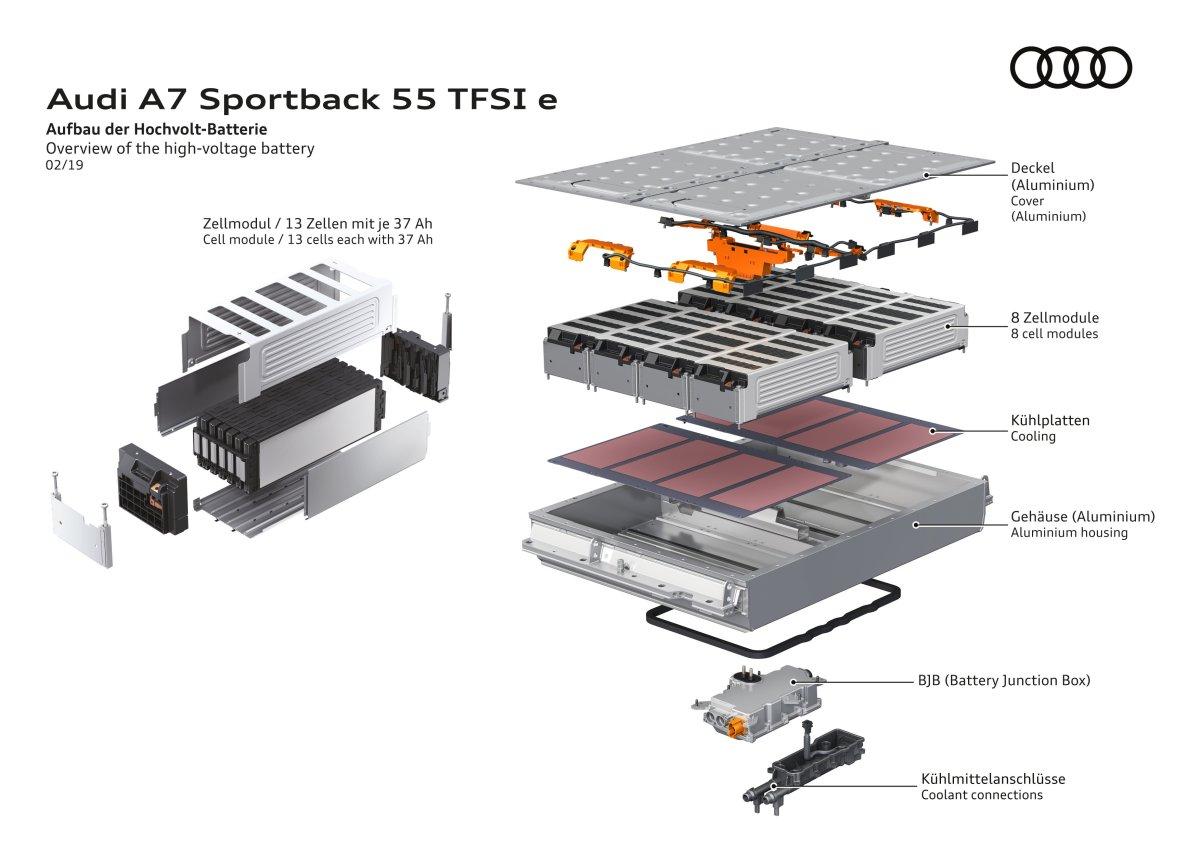 Audi A7 Sportback 55 TFSI e

Aufbau der Hochvolt-Batterie
Overview of the high-voltage battery
02/19

Zellmodul / 13 Zellen mit je 37 Ah
Cell module / 13 cells each with 37 Ah

Deckel
(Aluminium)
Cover
(Aluminium)

8 Zellmodule
8 cell modules

Kühlplatten
Cooling

Gehäuse (Aluminium)
Aluminium housing

BJB (Battery Junction Box)

Kühlmittelanschlüsse
Coolant connections