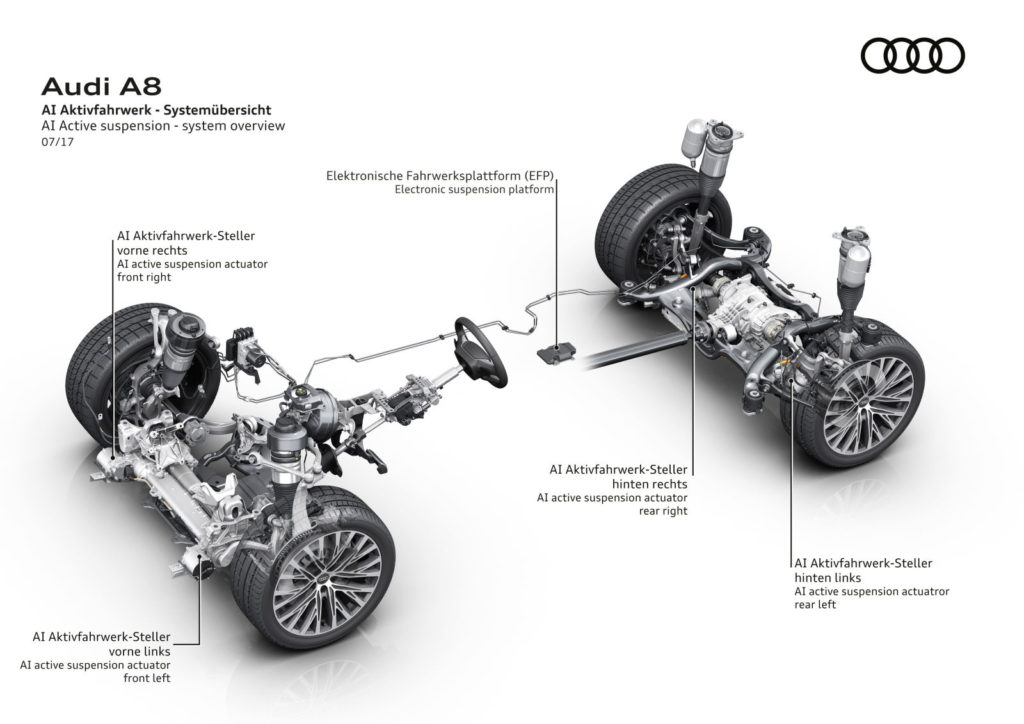 Audi A8
AI Aktivfahrwerk - Systemübersicht
AI Active suspension - system overview
07/17

Elektronische Fahrwerksplattform (EFP)
Electronic suspension platform

AI Aktivfahrwerk-Steller
vorne rechts
AI active suspension actuator
front right

AI Aktivfahrwerk-Steller
hinten rechts
AI active suspension actuator
rear right

AI Aktivfahrwerk-Steller
hinten links
AI active suspension actuatror
rear left

AI Aktivfahrwerk-Steller
vorne links
AI active suspension actuator
front left